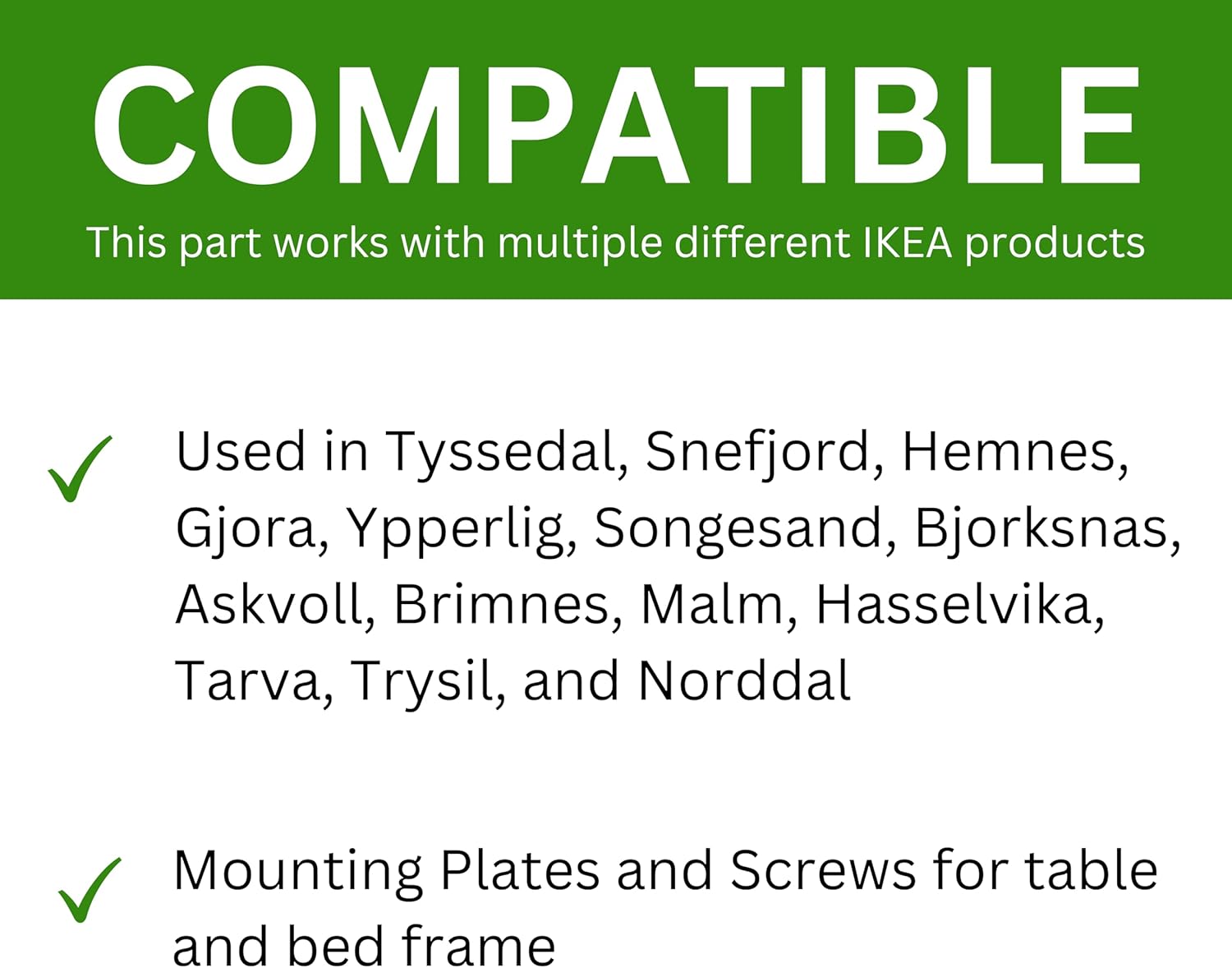 COMPATIBLE

This part works with multiple different IKEA products

✓ Used in Tyssedal, Snefjord, Hemnes, Gjora, Ypperlig, Songesand, Bjorksnas, Askvoll, Brimnes, Malm, Hasselvika, Tarva, Trysil, and Norddal

✓ Mounting Plates and Screws for table and bed frame