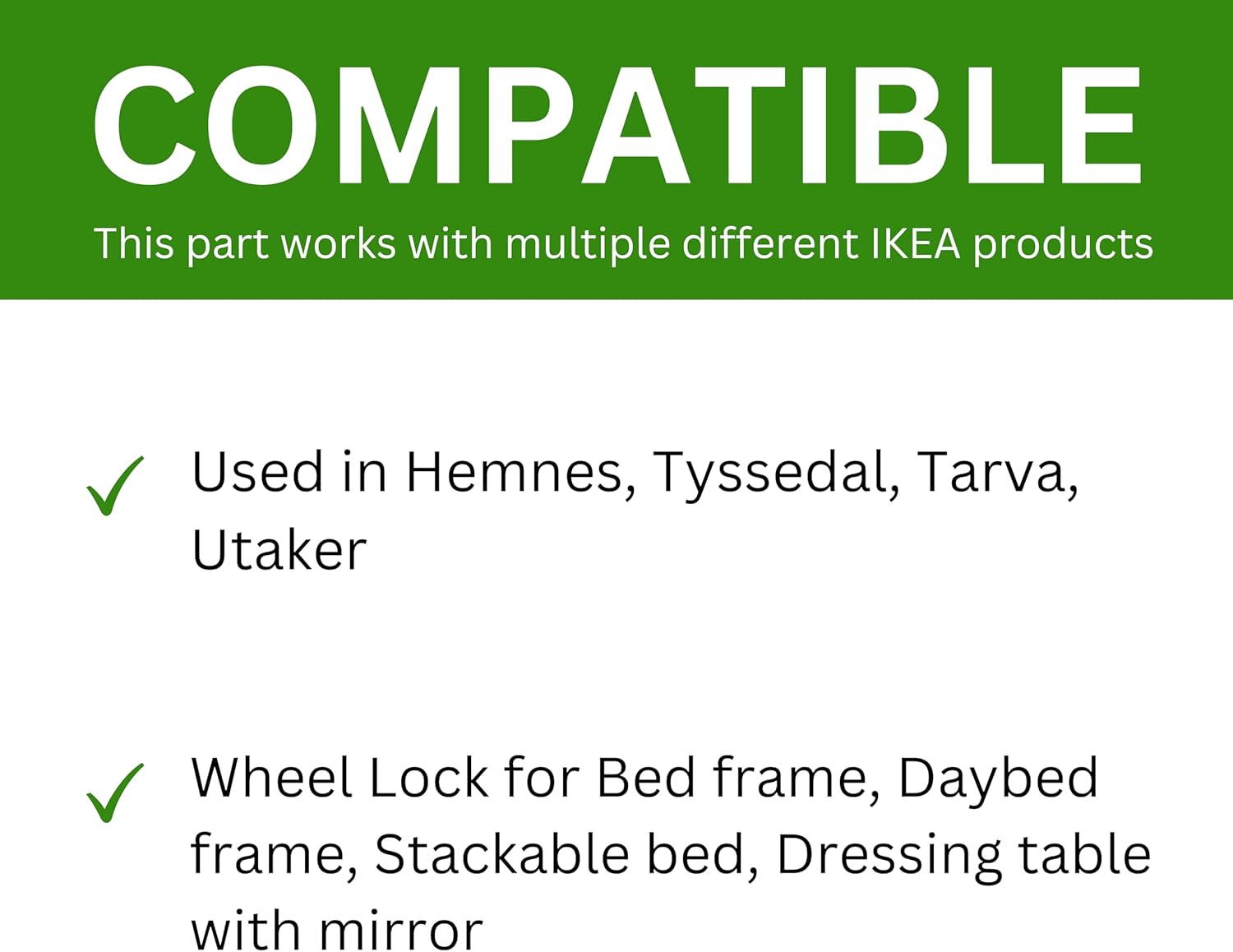 COMPATIBLE

This part works with multiple different IKEA products

✓ Used in Hemnes, Tyssedal, Tarva, Utaker

✓ Wheel Lock for Bed frame, Daybed frame, Stackable bed, Dressing table with mirror